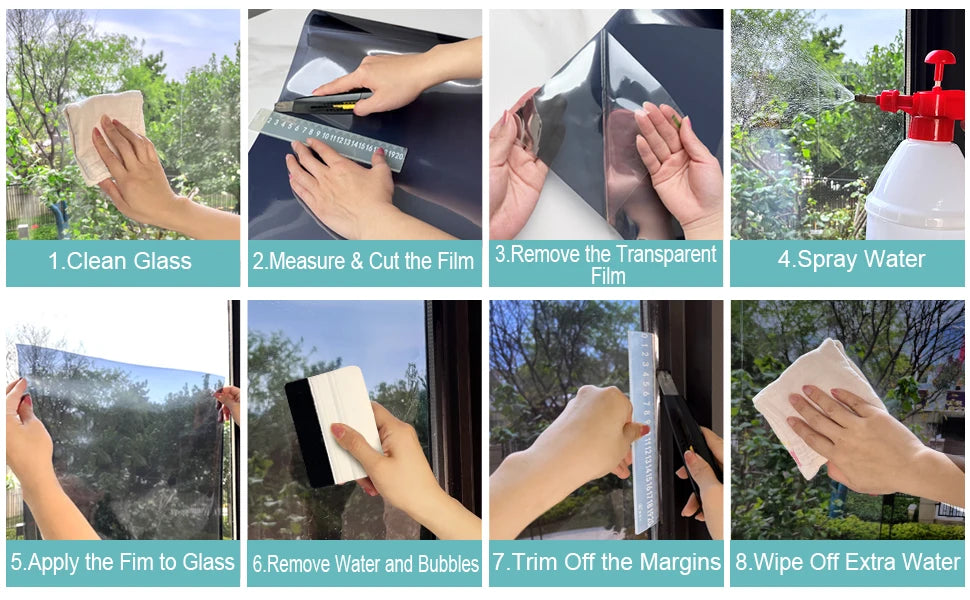 1.Clean Glass

2.Measure & Cut the Film

3.Remove the Transparent Film

4.Spray Water

5.Apply the Fim to Glass

6.Remove Water and Bubbles

7.Trim Off the Margins

8.Wipe Off Extra Water