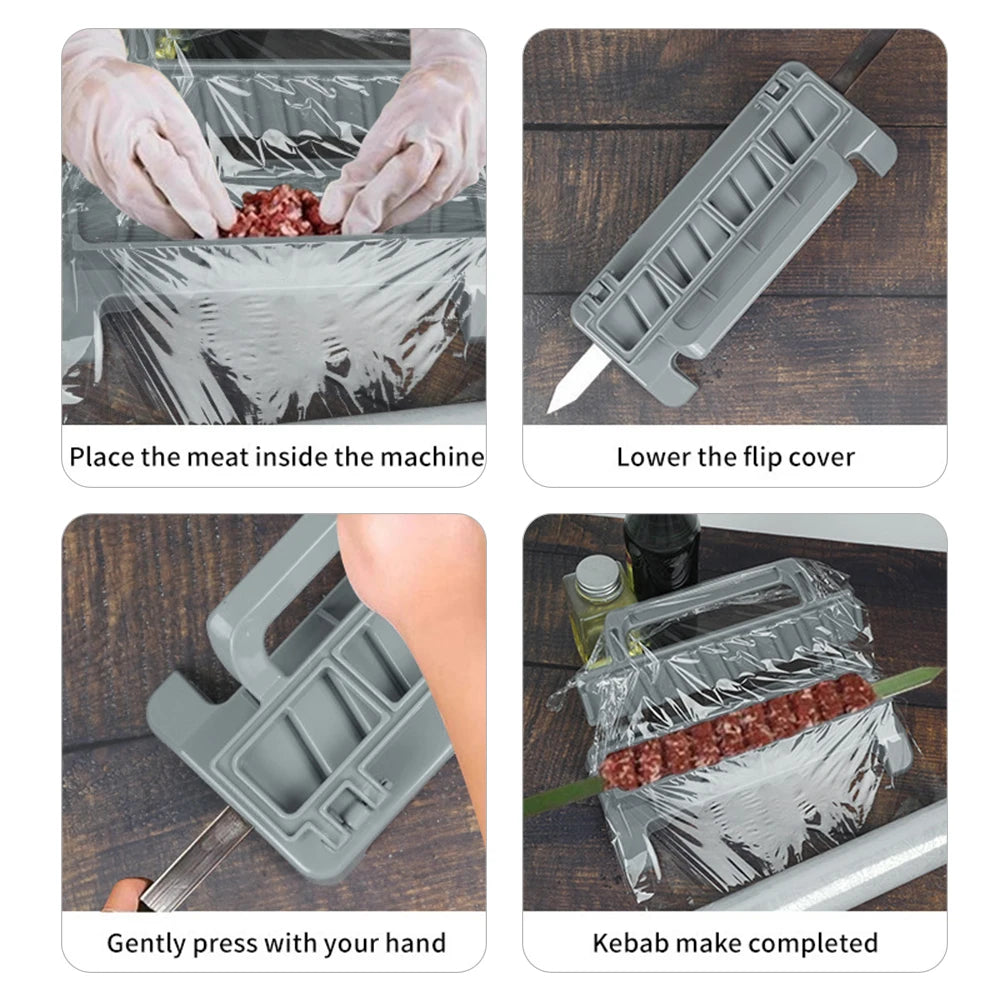 Place the meat inside the machine

Lower the flip cover

Gently press with your hand

Kebab make completed