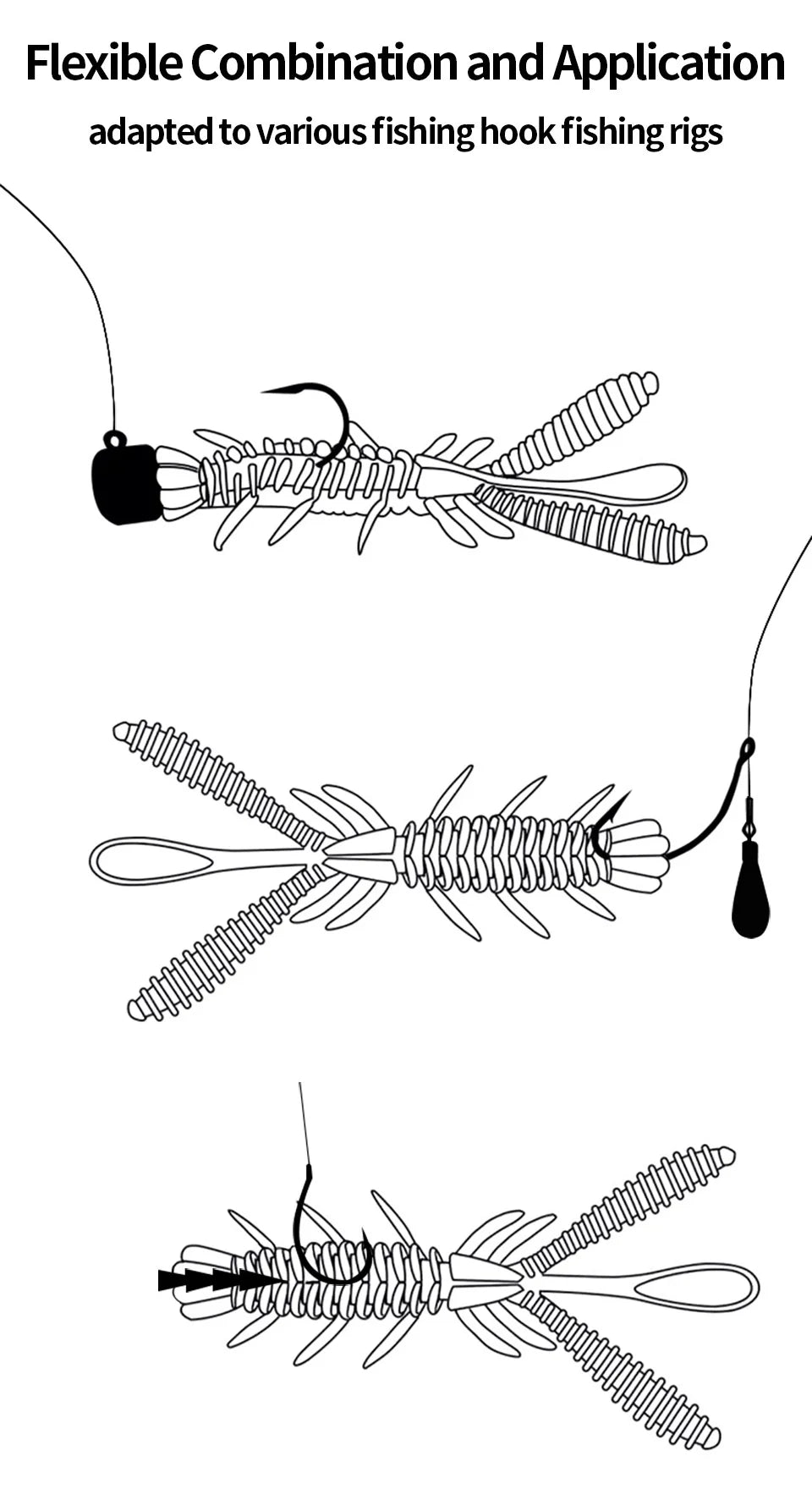 Flexible Combination and Application

adapted to various fishing hook fishing rigs