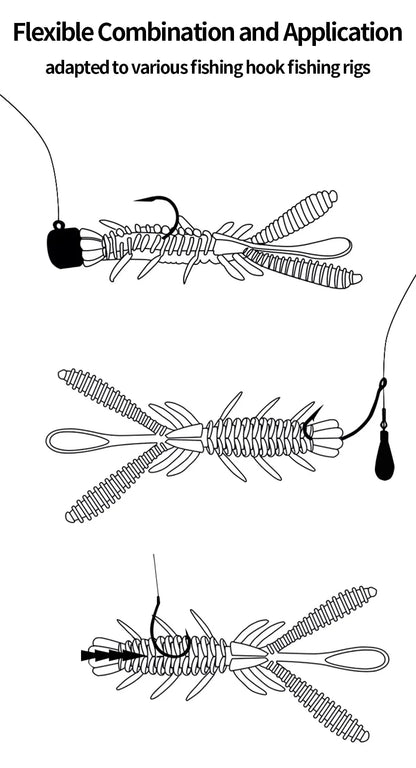 Flexible Combination and Application
adapted to various fishing hook fishing rigs