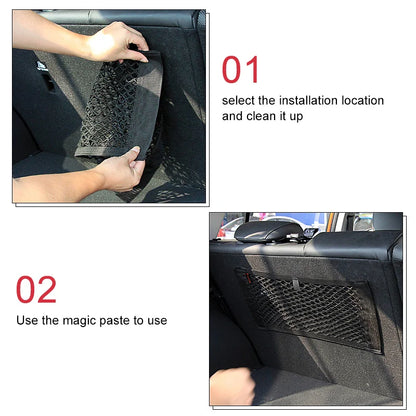 01

select the installation location and clean it up

02

Use the magic paste to use