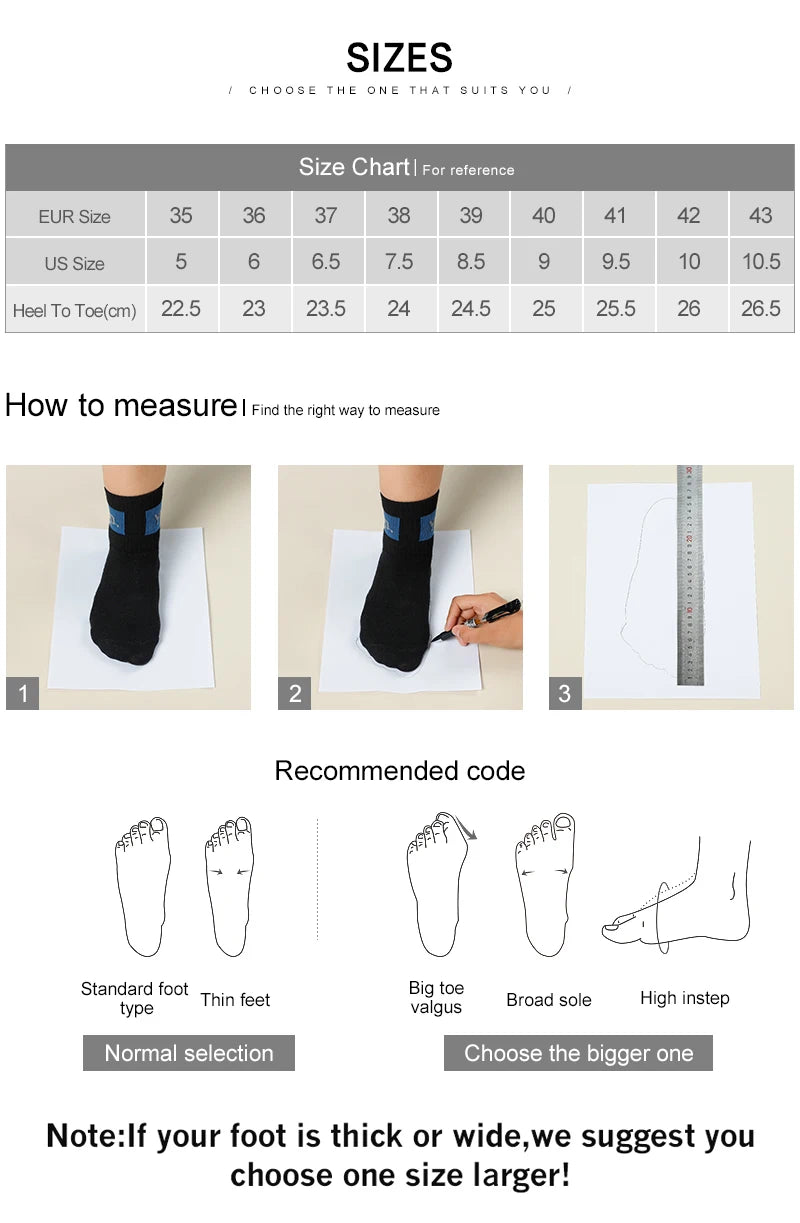 SIZES

/ CHOOSE THE ONE THAT SUITS YOU /

Size Chart | For reference

| EUR Size | 35 | 36 | 37 | 38 | 39 | 40 | 41 | 42 | 43 |
|---|---|---|---|---|---|---|---|---|---|
| US Size | 5 | 6 | 6.5 | 7.5 | 8.5 | 9 | 9.5 | 10 | 10.5 |
| Heel To Toe(cm) | 22.5 | 23 | 23.5 | 24 | 24.5 | 25 | 25.5 | 26 | 26.5 |

How to measure | Find the right way to measure

1

2

3

Recommended code

Standard foot type

Thin feet

Big toe valgus

Broad sole

High instep

Normal selection

Choose the bigger one

Note:If your foot is thick or wide,we suggest you choose one size larger!