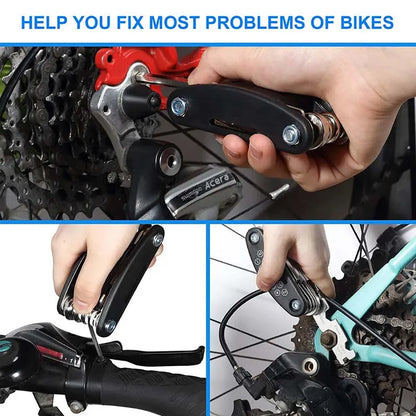 HELP YOU FIX MOST PROBLEMS OF BIKES

SHIMANO Acera