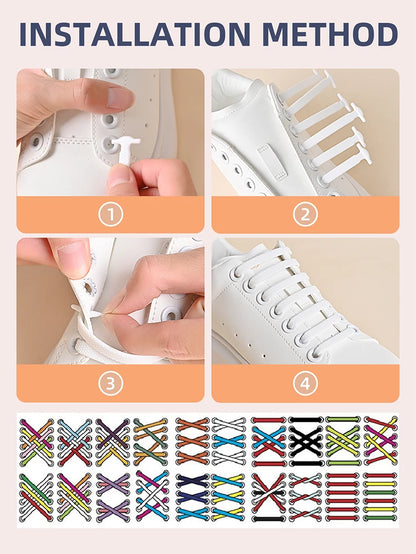 INSTALLATION METHOD

①

②

③

④