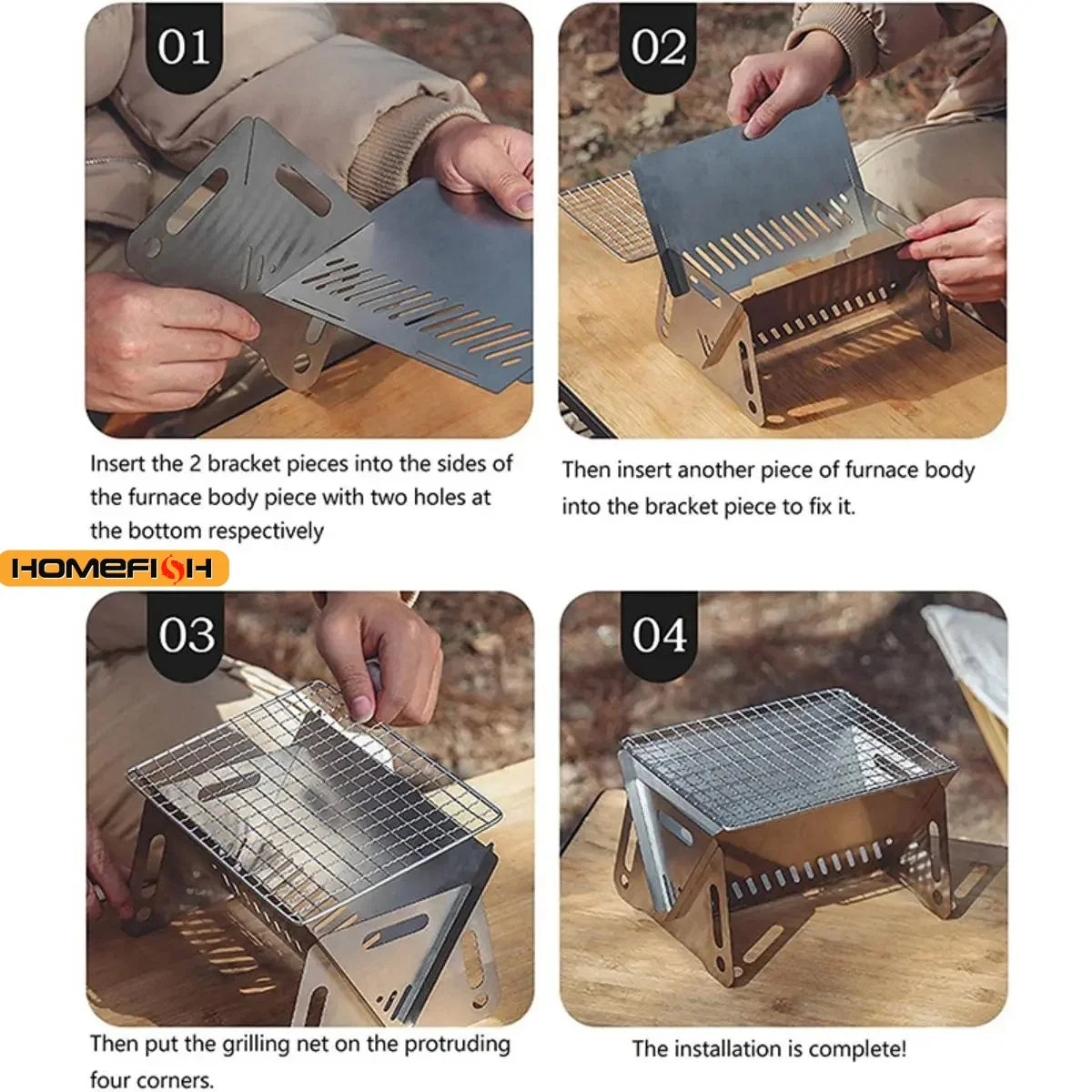 01

Insert the 2 bracket pieces into the sides of the furnace body piece with two holes at the bottom respectively

02

Then insert another piece of furnace body into the bracket piece to fix it.

HOMEFISH

03

Then put the grilling net on the protruding four corners.

04

The installation is complete!