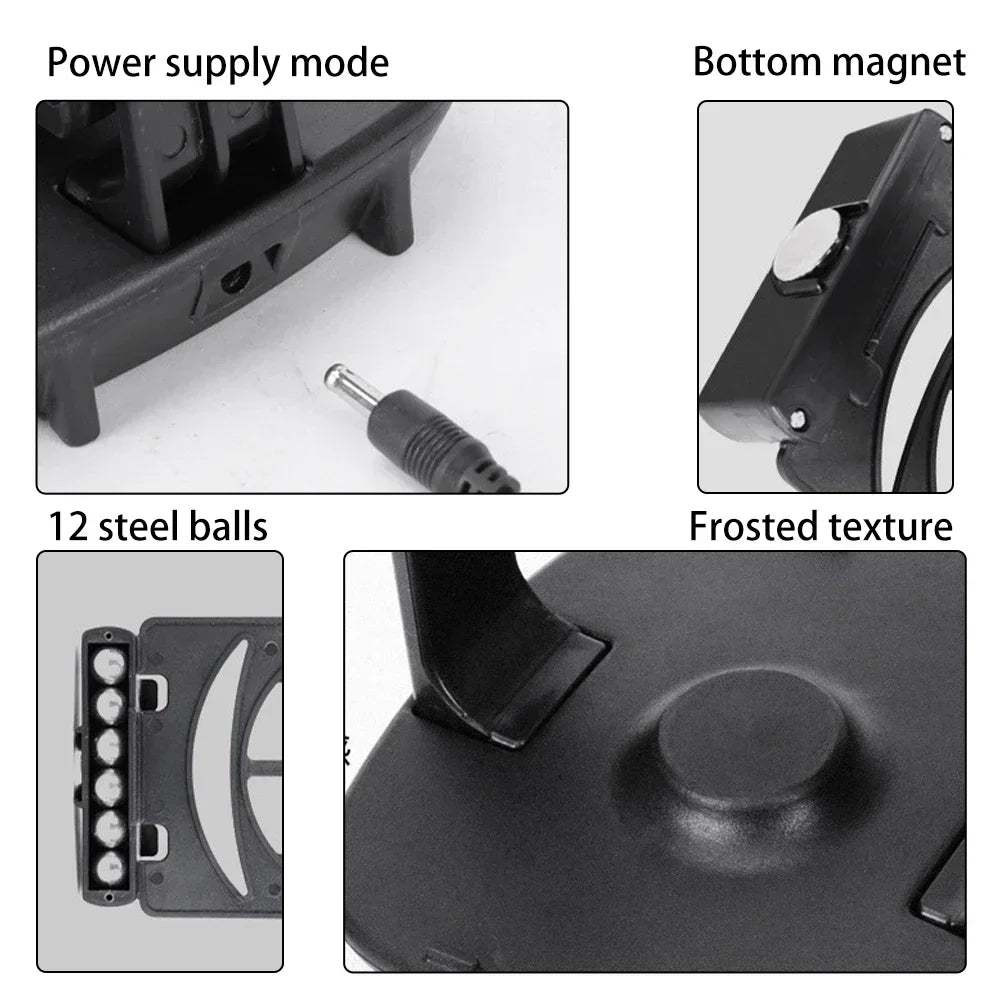 Power supply mode

Bottom magnet

12 steel balls

Frosted texture