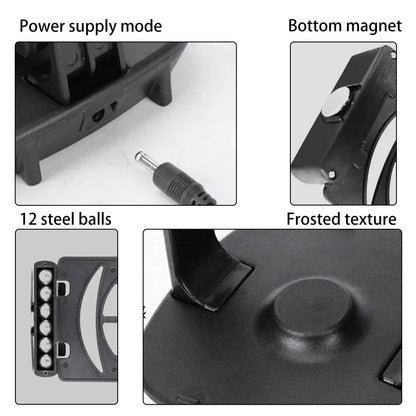 Power supply mode

Bottom magnet

12 steel balls

Frosted texture