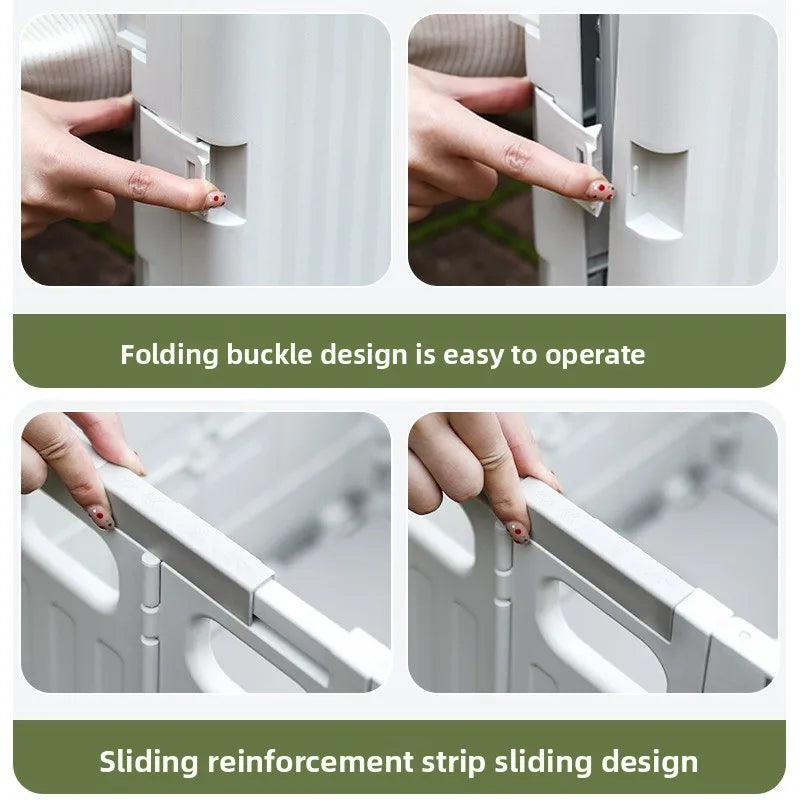 Folding buckle design is easy to operate

Sliding reinforcement strip sliding design