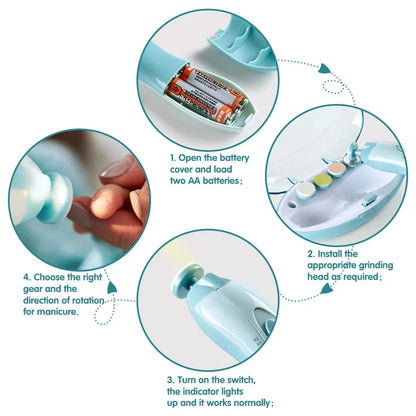 1. Open the battery cover and load two AA batteries;

2. Install the appropriate grinding head as required;

3. Turn on the switch, the indicator lights up and it works normally;

4. Choose the right gear and the direction of rotation for manicure.