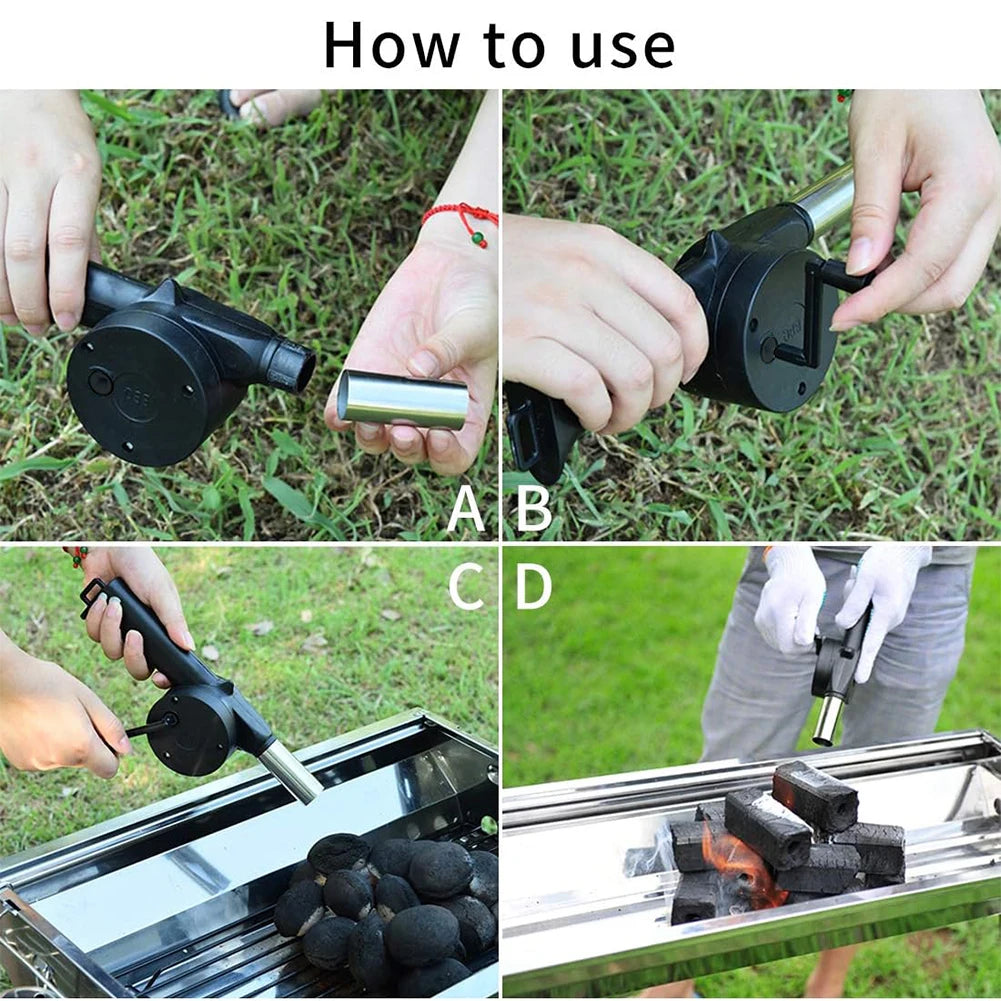 How to use

A

B

C

D