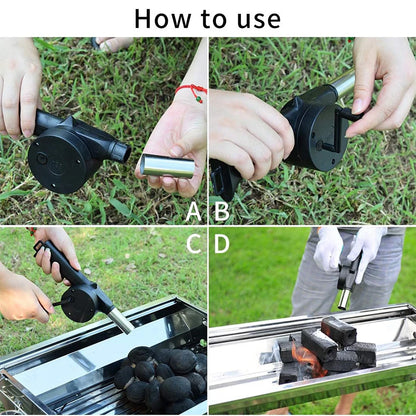 How to use

A

B

C

D