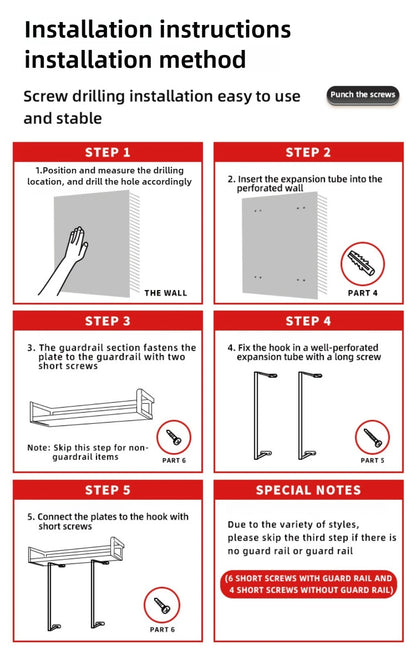 Installation instructions installation method

Screw drilling installation easy to use and stable

Punch the screws

STEP 1

1.Position and measure the drilling location, and drill the hole accordingly

THE WALL

STEP 2

2. Insert the expansion tube into the perforated wall

PART 4

STEP 3

3. The guardrail section fastens the plate to the guardrail with two short screws

Note: Skip this step for non-guardrail items

PART 6

STEP 4

4. Fix the hook in a well-perforated expansion tube with a long screw

PART 5

STEP 5

5. Connect the plates to the hook with short screws

PART 6

SPECIAL NOTES

Due to the variety of styles, please skip the third step if there is no guard rail or guard rail

(6 SHORT SCREWS WITH GUARD RAIL AND 4 SHORT SCREWS WITHOUT GUARD RAIL)