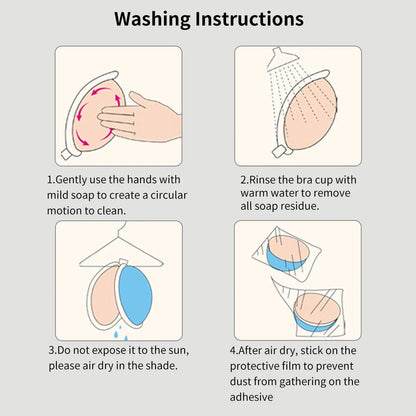 Washing Instructions

1.Gently use the hands with mild soap to create a circular motion to clean.

2.Rinse the bra cup with warm water to remove all soap residue.

3.Do not expose it to the sun, please air dry in the shade.

4.After air dry, stick on the protective film to prevent dust from gathering on the adhesive