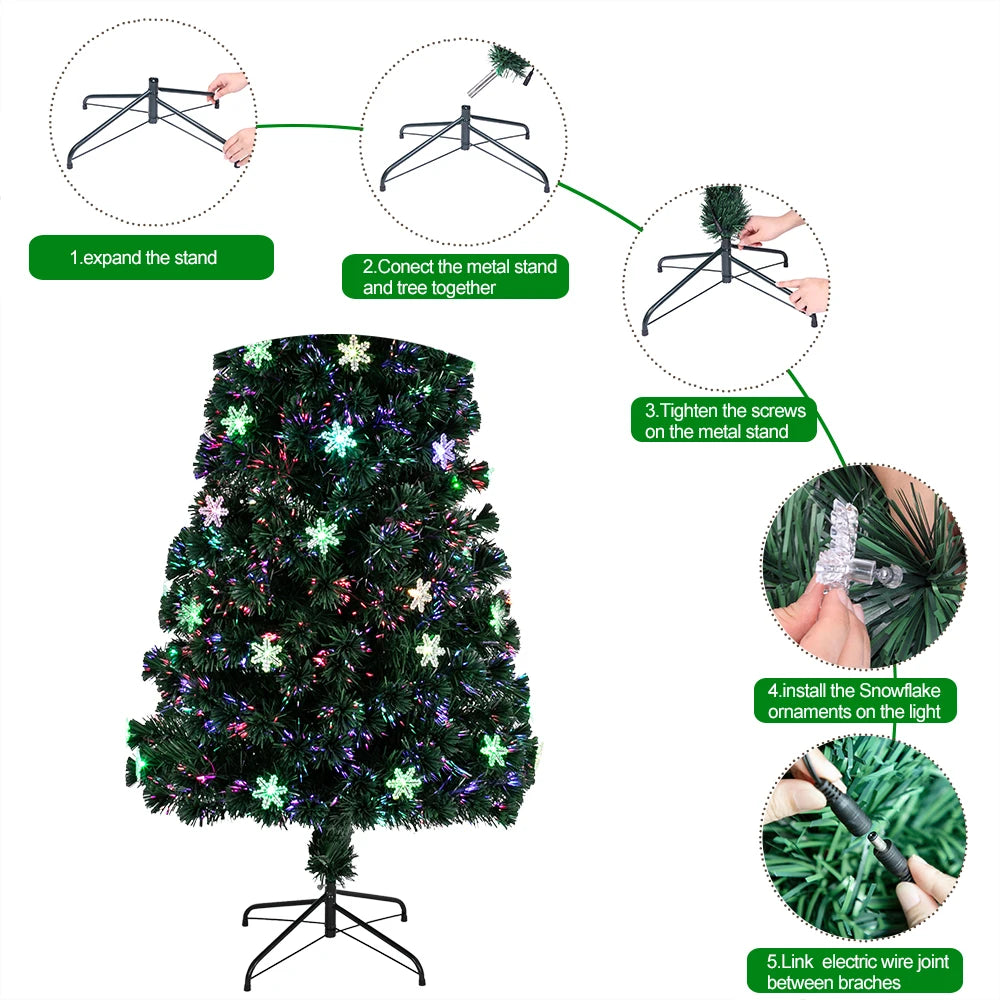 1.expand the stand

2.Conect the metal stand and tree together

3.Tighten the screws on the metal stand

4.install the Snowflake ornaments on the light

5.Link electric wire joint between braches