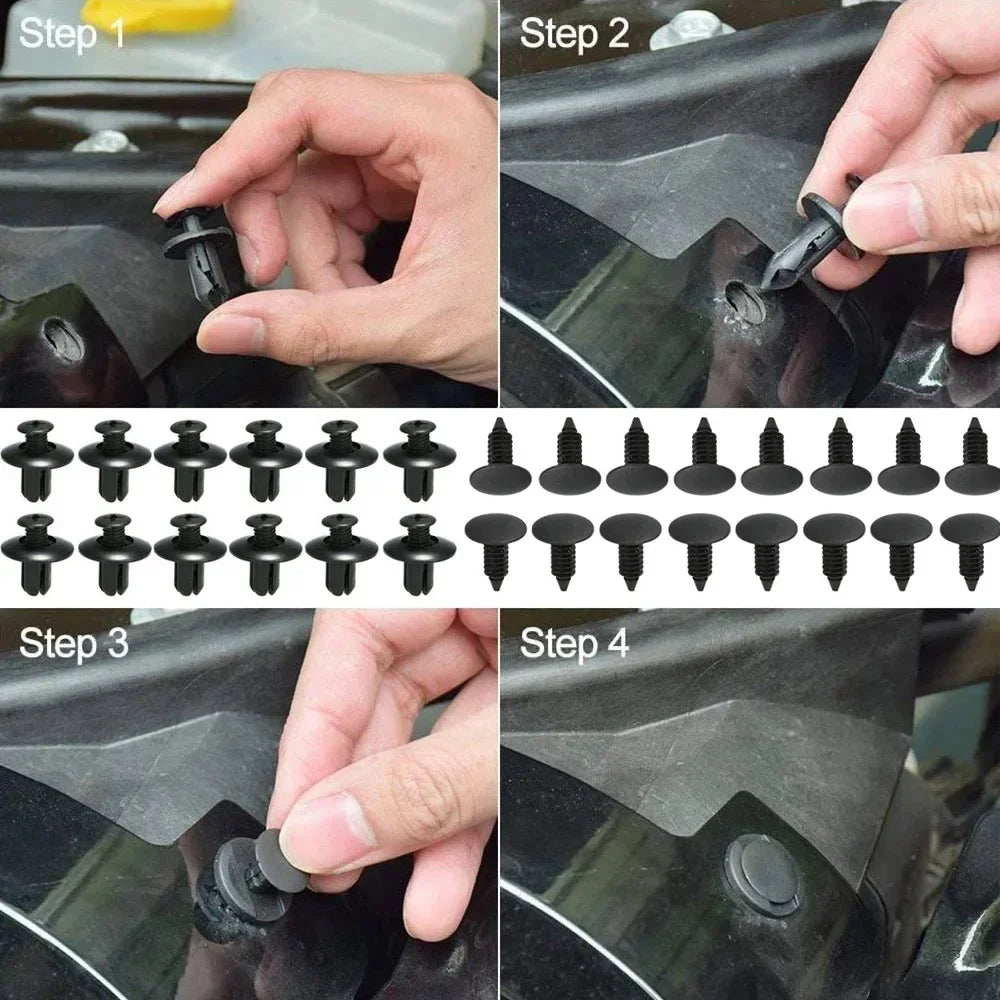 Step 1

Step 2

Step 3

Step 4