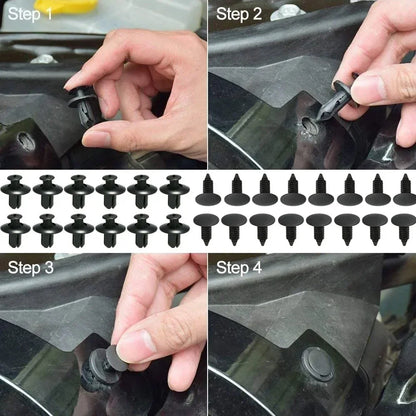 Step 1

Step 2

Step 3

Step 4