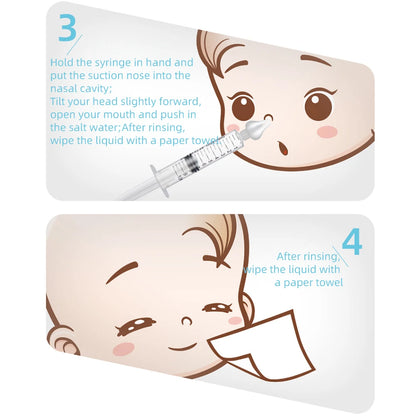 3

Hold the syringe in hand and put the suction nose into the nasal cavity;
Tilt your head slightly forward, open your mouth and push in the salt water;After rinsing, wipe the liquid with a paper towel

4

After rinsing, wipe the liquid with a paper towel