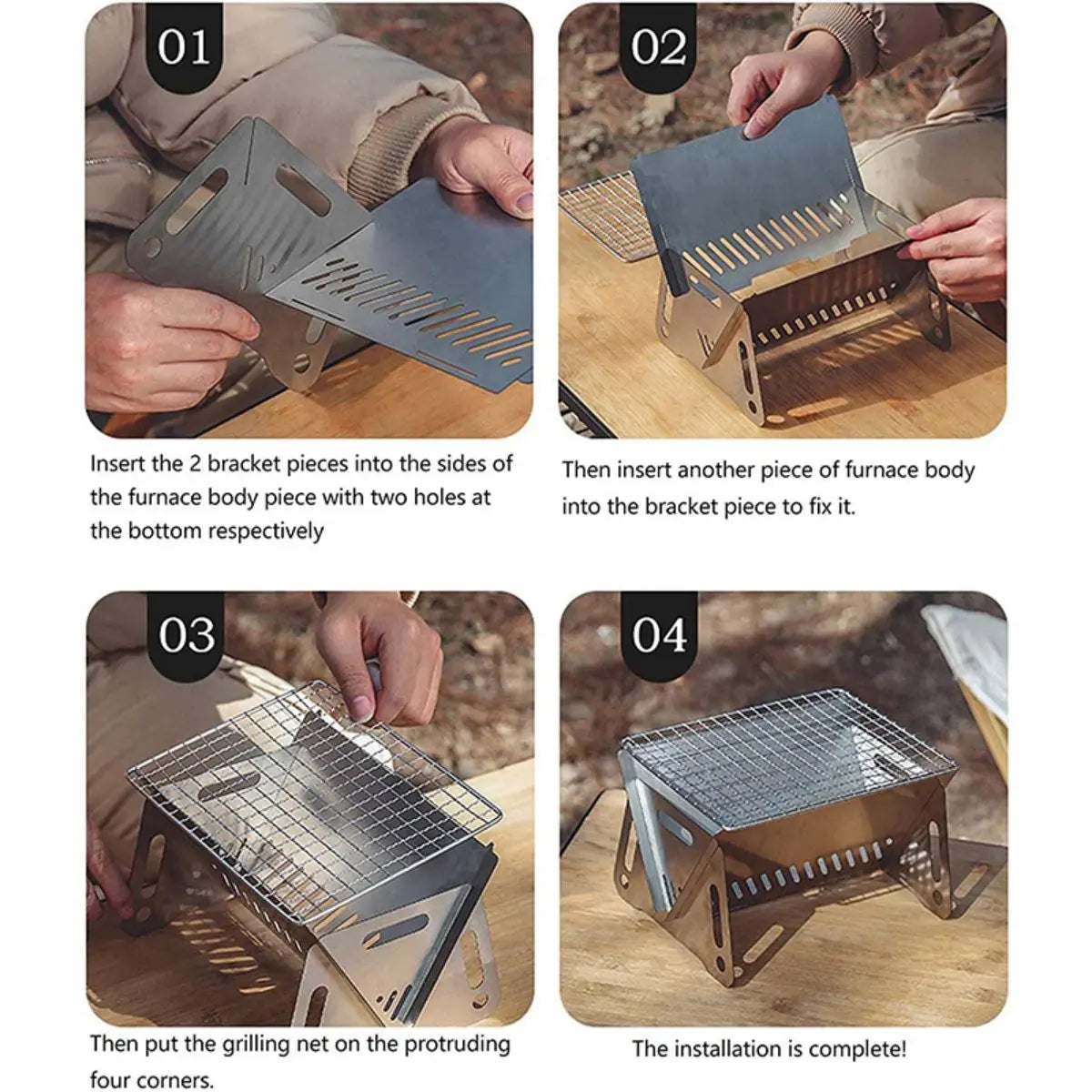 01

Insert the 2 bracket pieces into the sides of the furnace body piece with two holes at the bottom respectively

02

Then insert another piece of furnace body into the bracket piece to fix it.

03

Then put the grilling net on the protruding four corners.

04

The installation is complete!