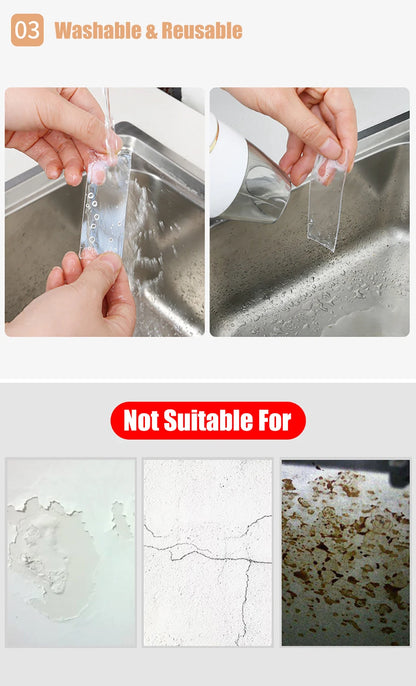 03 Washable & Reusable

Not Suitable For