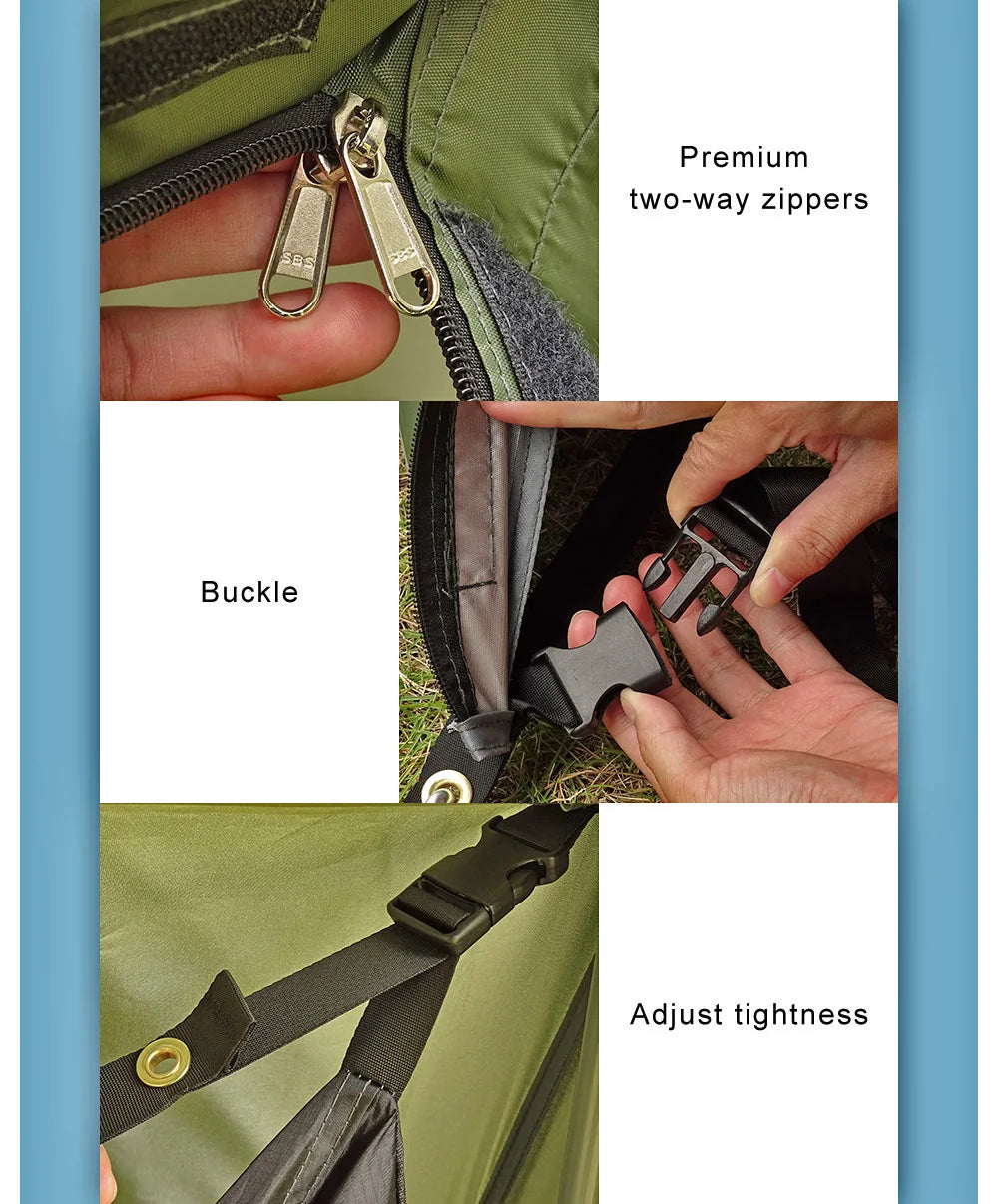 SBS SBS

Premium two-way zippers

Buckle

Adjust tightness