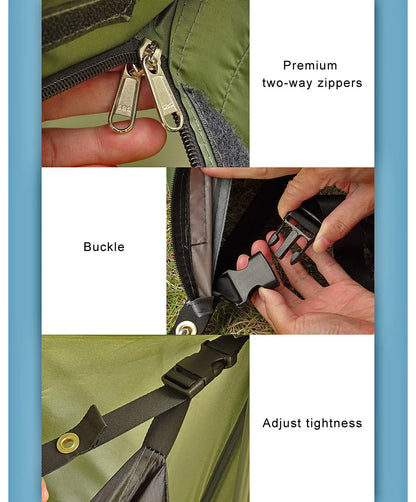 Premium two-way zippers

Buckle

Adjust tightness