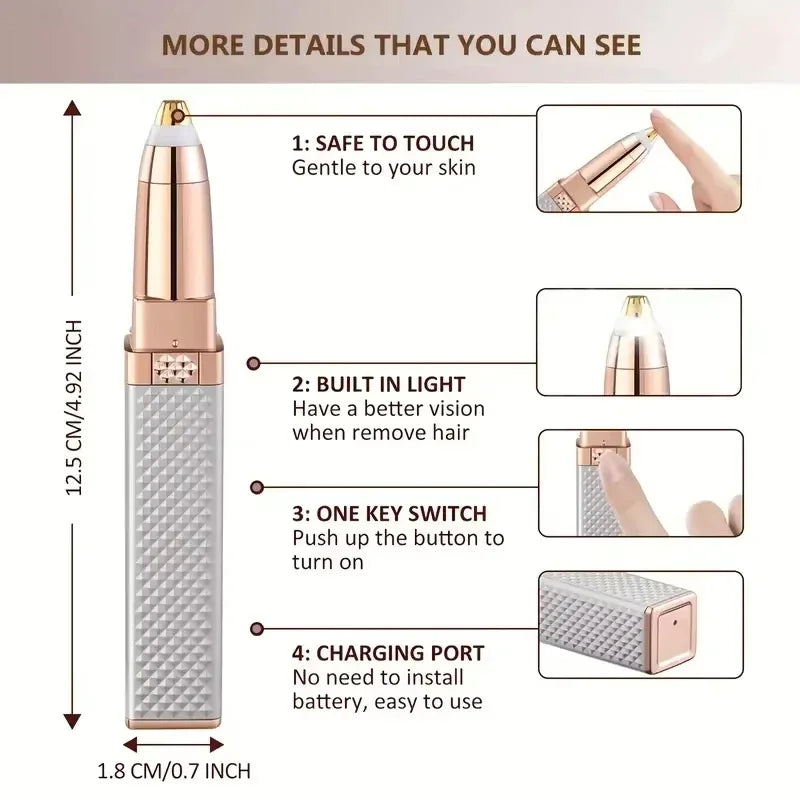 MORE DETAILS THAT YOU CAN SEE

12.5 CM/4.92 INCH

1: SAFE TO TOUCH
Gentle to your skin

2: BUILT IN LIGHT
Have a better vision when remove hair

3: ONE KEY SWITCH
Push up the button to turn on

4: CHARGING PORT
No need to install battery, easy to use

1.8 CM/0.7 INCH