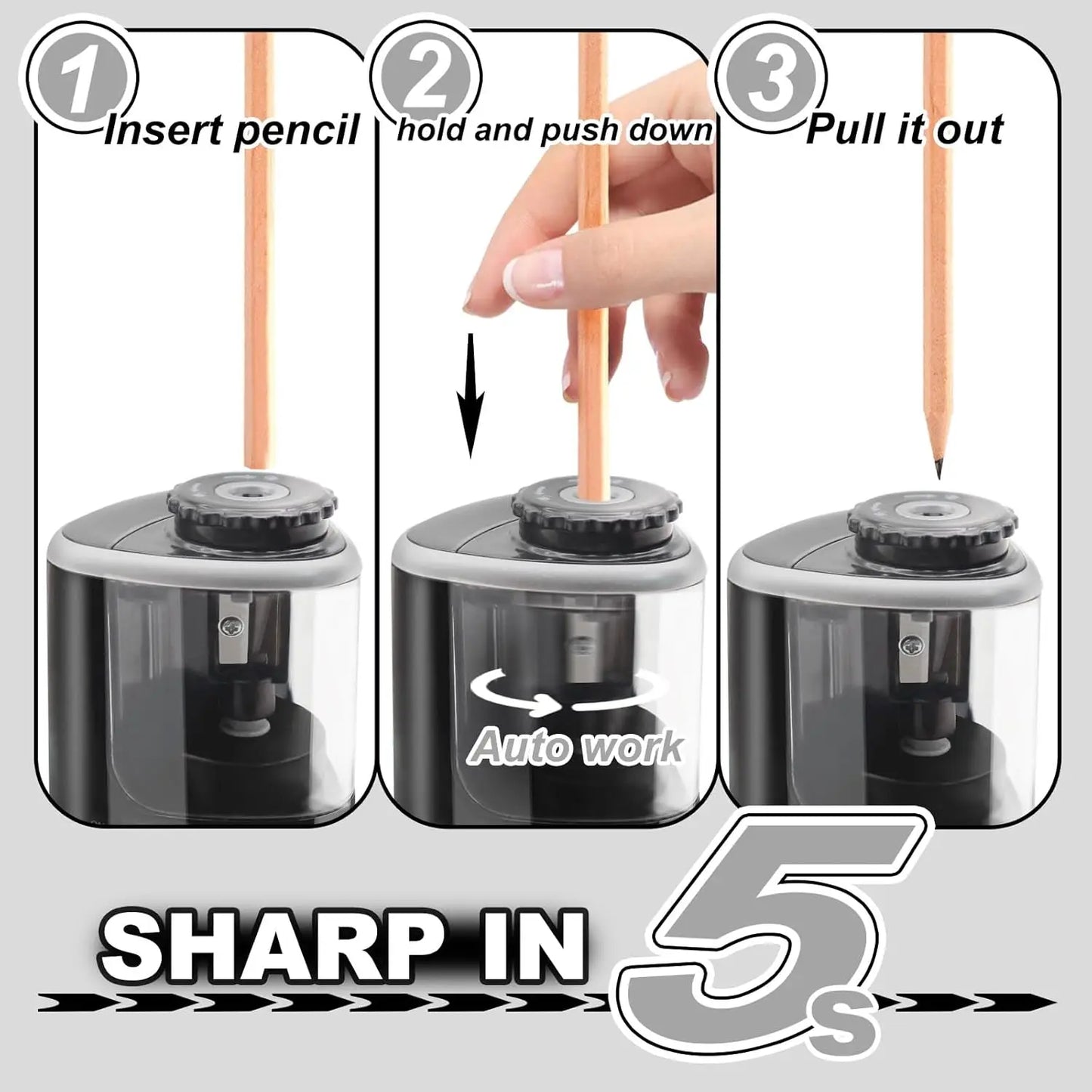 1 Insert pencil

2 hold and push down

Auto work

3 Pull it out

SHARP IN 5s