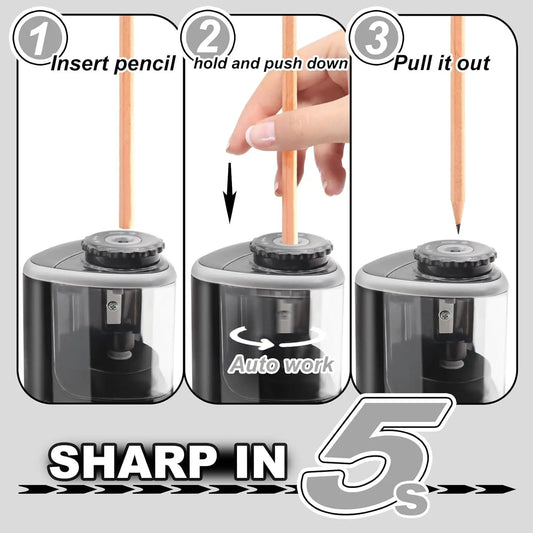 1 Insert pencil

2 hold and push down

Auto work

3 Pull it out

SHARP IN 5s