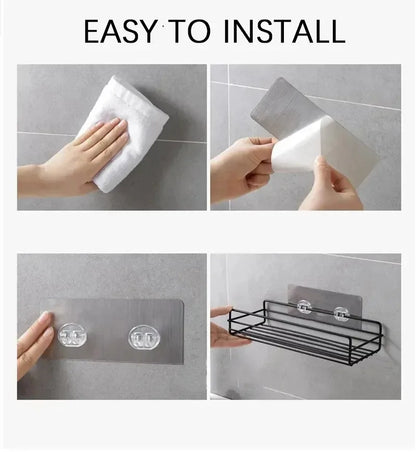 EASY TO INSTALL