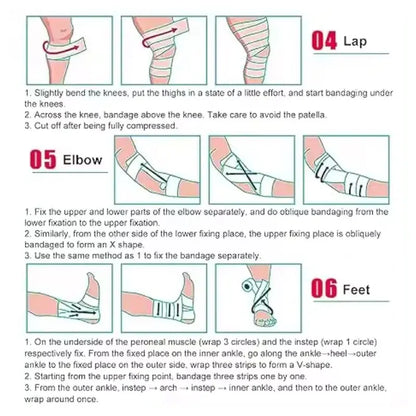 04 Lap

1. Slightly bend the knees, put the thighs in a state of a little effort, and start bandaging under the knees.
2. Across the knee, bandage above the knee. Take care to avoid the patella.
3. Cut off after being fully compressed.

05 Elbow

1. Fix the upper and lower parts of the elbow separately, and do oblique bandaging from the lower fixation to the upper fixation.
2. Similarly, from the other side of the lower fixing place, the upper fixing place is obliquely bandaged to form an X shape.
3. Use the same method as 1 to fix the bandage separately.

06 Feet

1. On the underside of the peroneal muscle (wrap 3 circles) and the instep (wrap 1 circle) respectively fix. From the fixed place on the inner ankle, go along the ankle→heel→outer ankle to the fixed place on the outer side, wrap three strips to form a V-shape.
2. Starting from the upper fixing point, bandage three strips one by one.
3. From the outer ankle, instep → arch → instep → inner ankle, and then to the outer ankle, wrap around once.