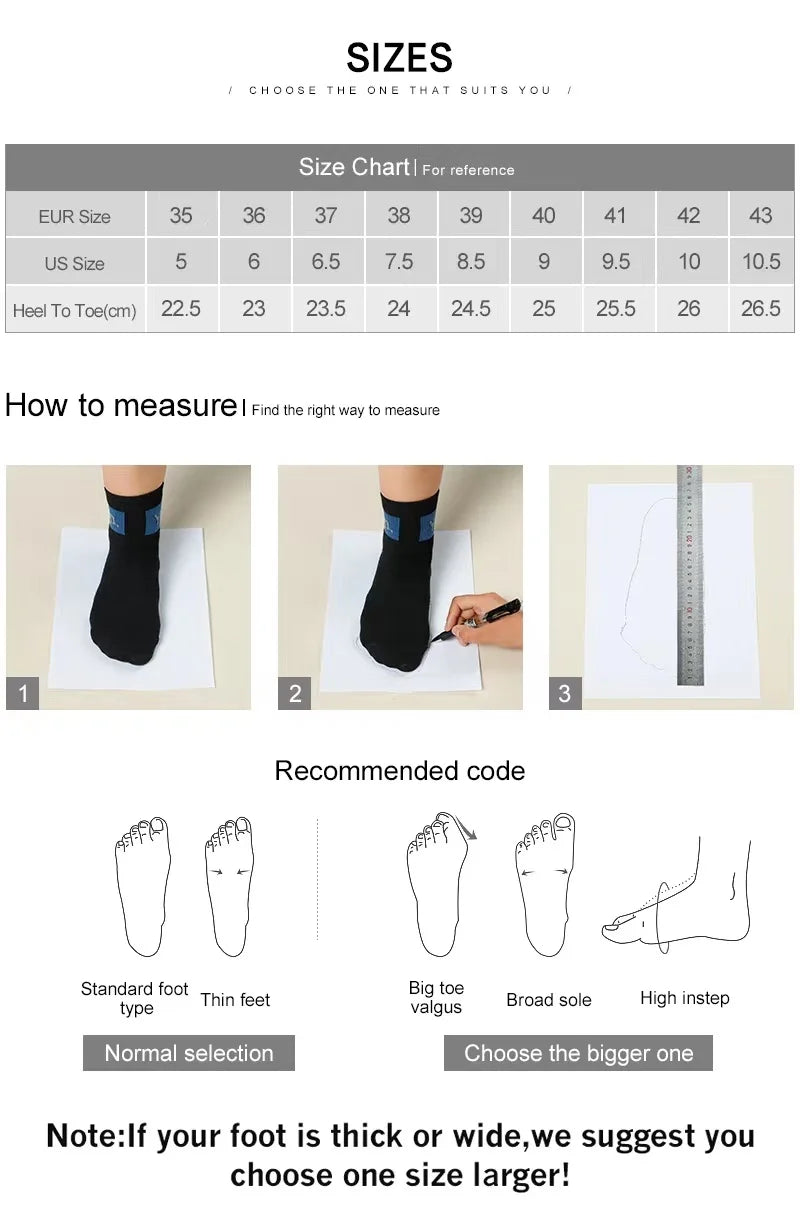 SIZES

/ CHOOSE THE ONE THAT SUITS YOU /

Size Chart | For reference

| EUR Size | 35 | 36 | 37 | 38 | 39 | 40 | 41 | 42 | 43 |
|---|---|---|---|---|---|---|---|---|---|
| US Size | 5 | 6 | 6.5 | 7.5 | 8.5 | 9 | 9.5 | 10 | 10.5 |
| Heel To Toe(cm) | 22.5 | 23 | 23.5 | 24 | 24.5 | 25 | 25.5 | 26 | 26.5 |

How to measure | Find the right way to measure

1

2

3

Recommended code

Standard foot type

Thin feet

Big toe valgus

Broad sole

High instep

Normal selection

Choose the bigger one

Note:If your foot is thick or wide,we suggest you choose one size larger!