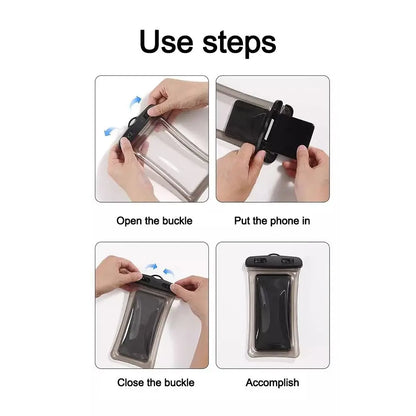 Use steps

Open the buckle

Put the phone in

Close the buckle

Accomplish