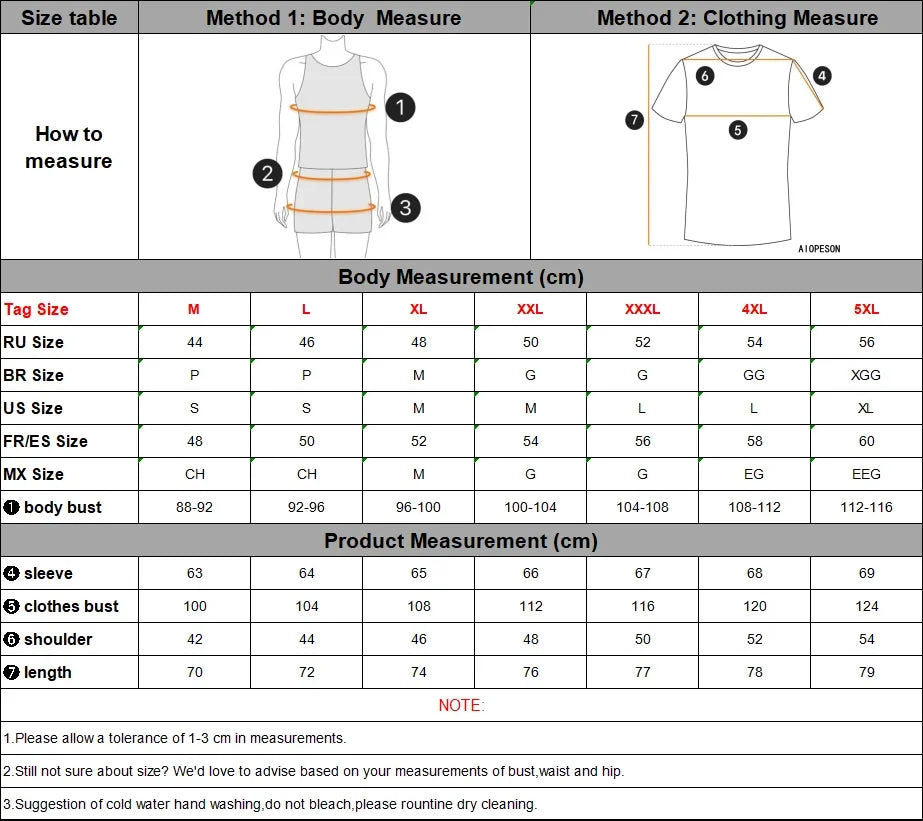 | Size table | Method 1: Body Measure | Method 2: Clothing Measure |
|---|---|---|
| How to measure | 1 2 3 | 6 4 7 5 AIOPESON |

Body Measurement (cm)

| Tag Size | M | L | XL | XXL | XXXL | 4XL | 5XL |
|---|---|---|---|---|---|---|---|
| RU Size | 44 | 46 | 48 | 50 | 52 | 54 | 56 |
| BR Size | P | P | M | G | G | GG | XGG |
| US Size | S | S | M | M | L | L | XL |
| FR/ES Size | 48 | 50 | 52 | 54 | 56 | 58 | 60 |
| MX Size | CH | CH | M | G | G | EG | EEG |
| ❶ body bust | 88-92 | 92-96 | 96-100 | 100-104 | 104-108 | 108-112 | 112-116 |

Product Measurement (cm)

| ❹ sleeve | 63 | 64 | 65 | 66 | 67 | 68 | 69 |
|---|---|---|---|---|---|---|---|
| ❺ clothes bust | 100 | 104 | 108 | 112 | 116 | 120 | 124 |
| ❻ shoulder | 42 | 44 | 46 | 48 | 50 | 52 | 54 |
| ❼ length | 70 | 72 | 74 | 76 | 77 | 78 | 79 |

NOTE:

1.Please allow a tolerance of 1-3 cm in measurements.

2.Still not sure about size? We'd love to advise based on your measurements of bust,waist and hip.

3.Suggestion of cold water hand washing,do not bleach,please rountine dry cleaning.