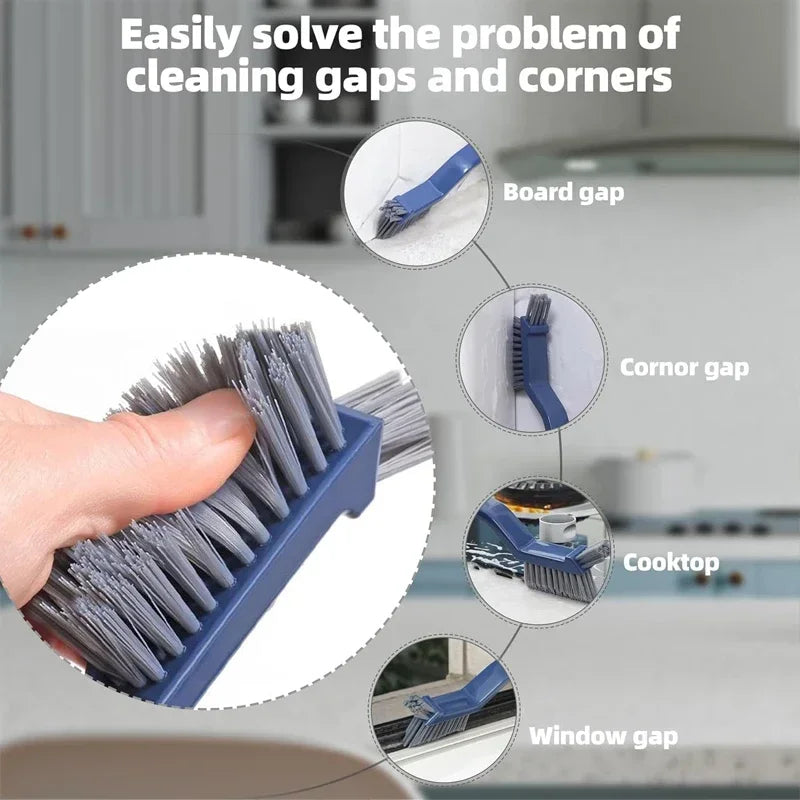 Easily solve the problem of cleaning gaps and corners

Board gap

Cornor gap

Cooktop

Window gap