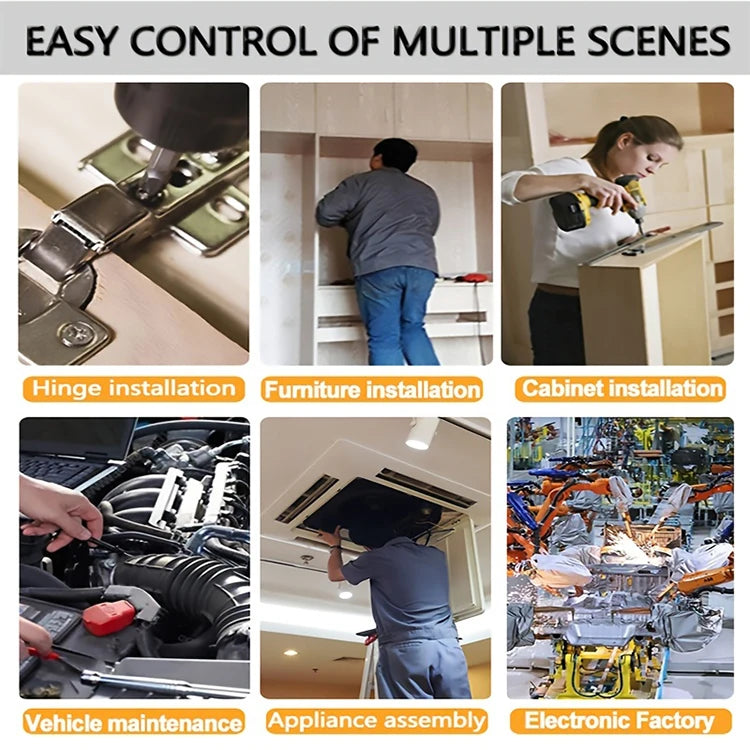 EASY CONTROL OF MULTIPLE SCENES

Hinge installation

Furniture installation

Cabinet installation

Vehicle maintenance

Appliance assembly

Electronic Factory