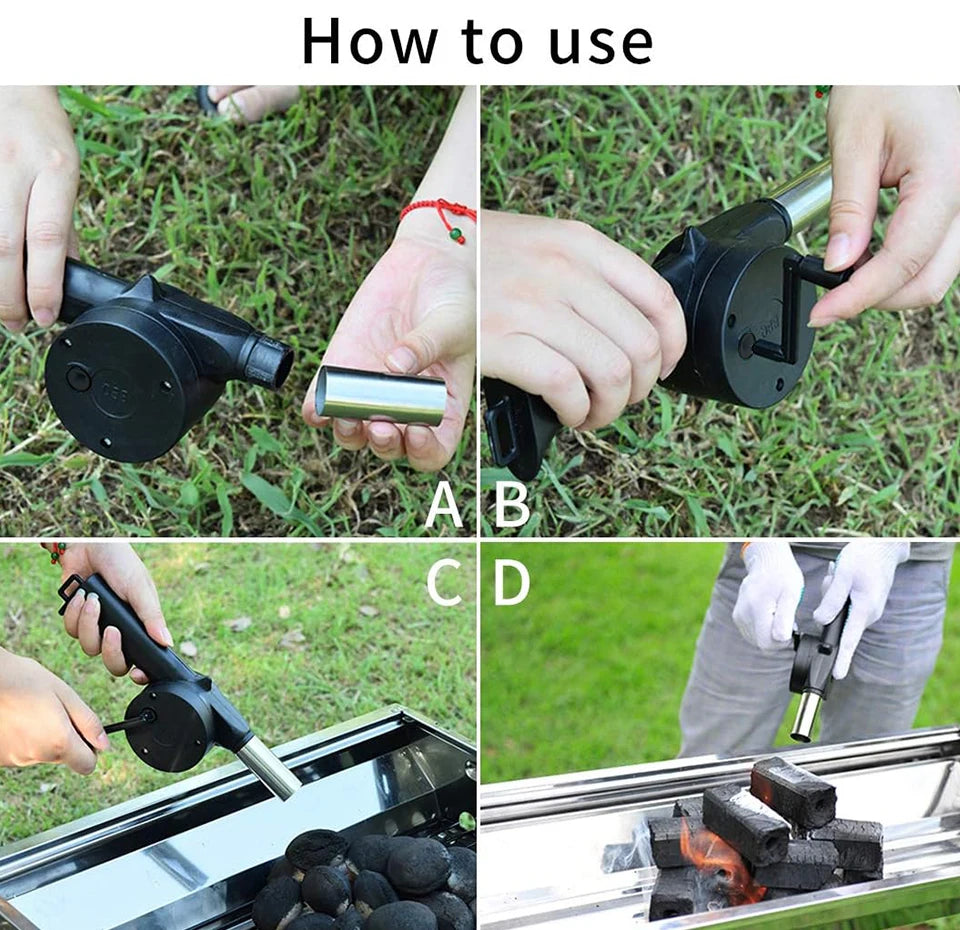 How to use

A

B

C

D