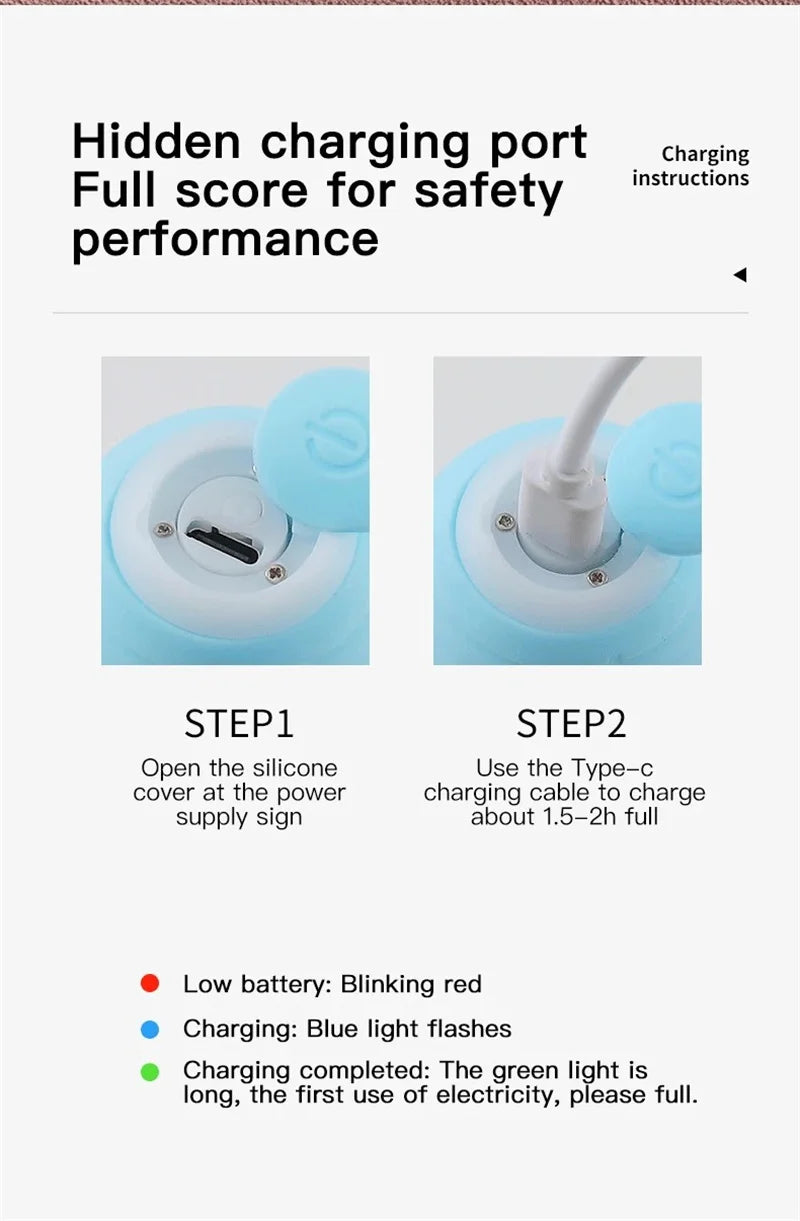 Hidden charging port
Full score for safety performance

Charging instructions

STEP1
Open the silicone cover at the power supply sign

STEP2
Use the Type-c charging cable to charge about 1.5-2h full

Low battery: Blinking red

Charging: Blue light flashes

Charging completed: The green light is long, the first use of electricity, please full.