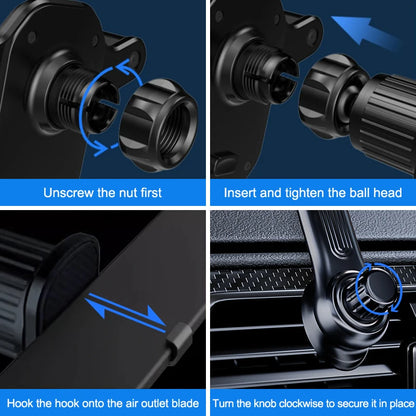 Unscrew the nut first

Insert and tighten the ball head

Hook the hook onto the air outlet blade

Turn the knob clockwise to secure it in place