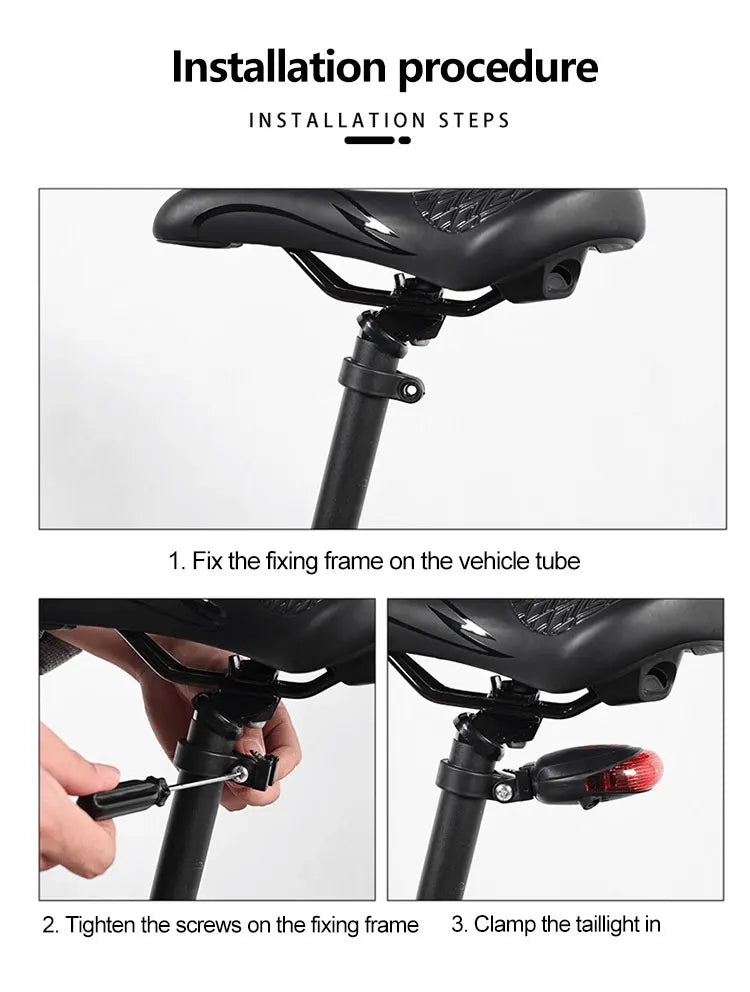 Installation procedure

INSTALLATION STEPS

1. Fix the fixing frame on the vehicle tube

2. Tighten the screws on the fixing frame

3. Clamp the taillight in