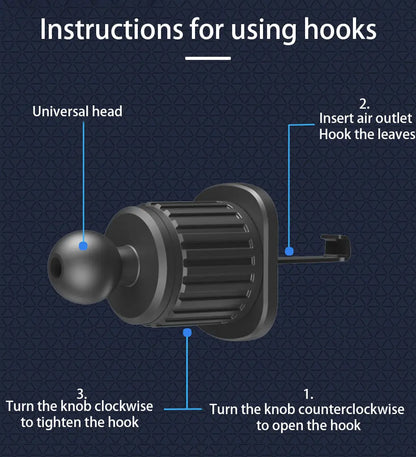 Instructions for using hooks

Universal head

2.
Insert air outlet
Hook the leaves

3.
Turn the knob clockwise
to tighten the hook

1.
Turn the knob counterclockwise
to open the hook