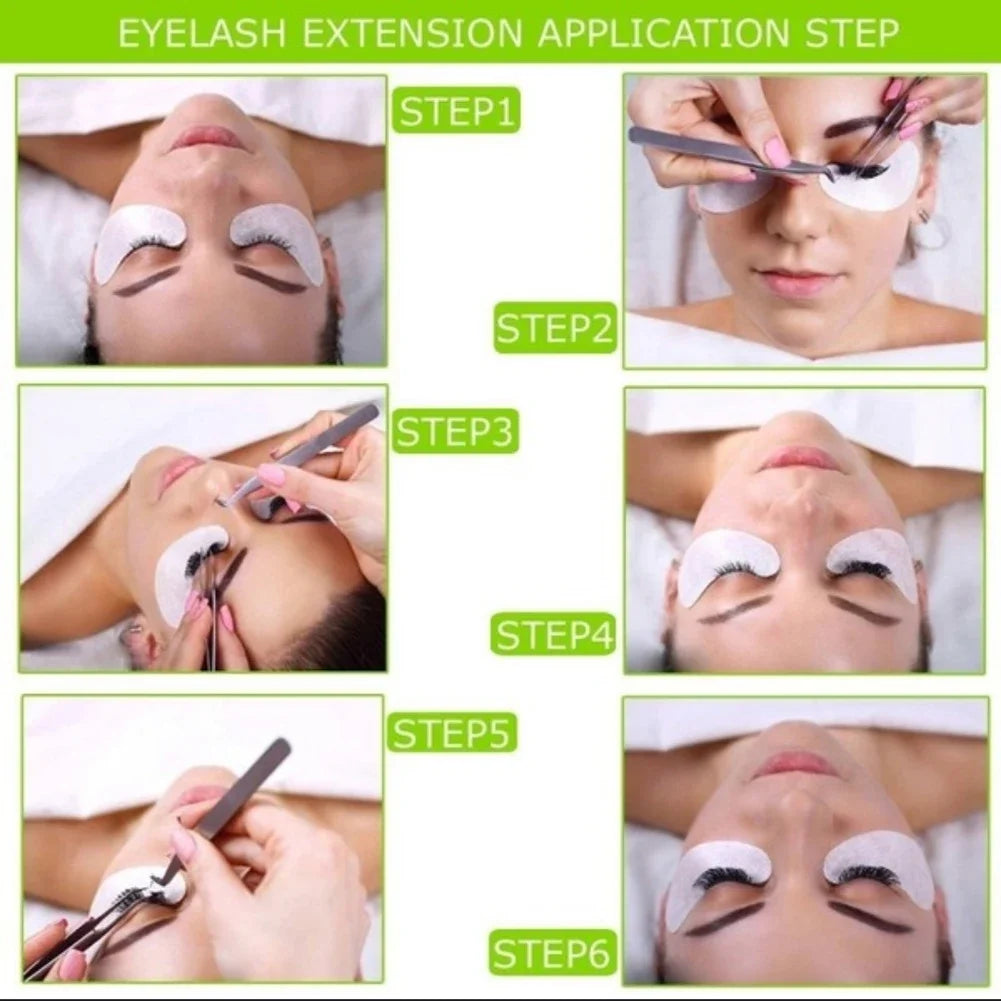 EYELASH EXTENSION APPLICATION STEP

STEP1

STEP2

STEP3

STEP4

STEP5

STEP6