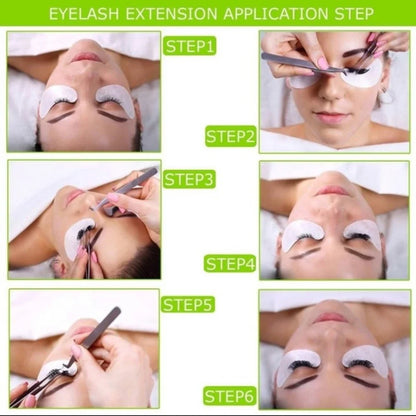 EYELASH EXTENSION APPLICATION STEP

STEP1

STEP2

STEP3

STEP4

STEP5

STEP6