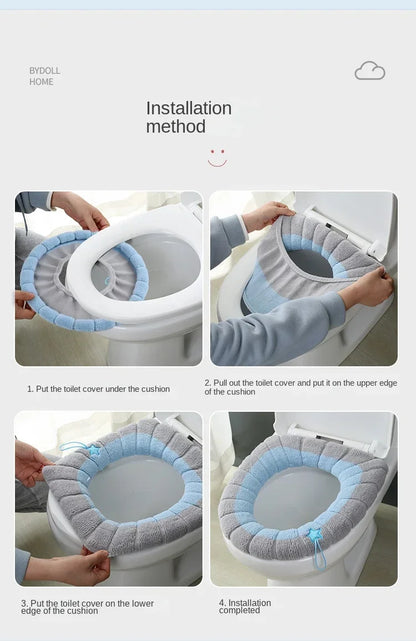 BYDOLL
HOME

Installation method

1. Put the toilet cover under the cushion

2. Pull out the toilet cover and put it on the upper edge of the cushion

3. Put the toilet cover on the lower edge of the cushion

4. Installation completed