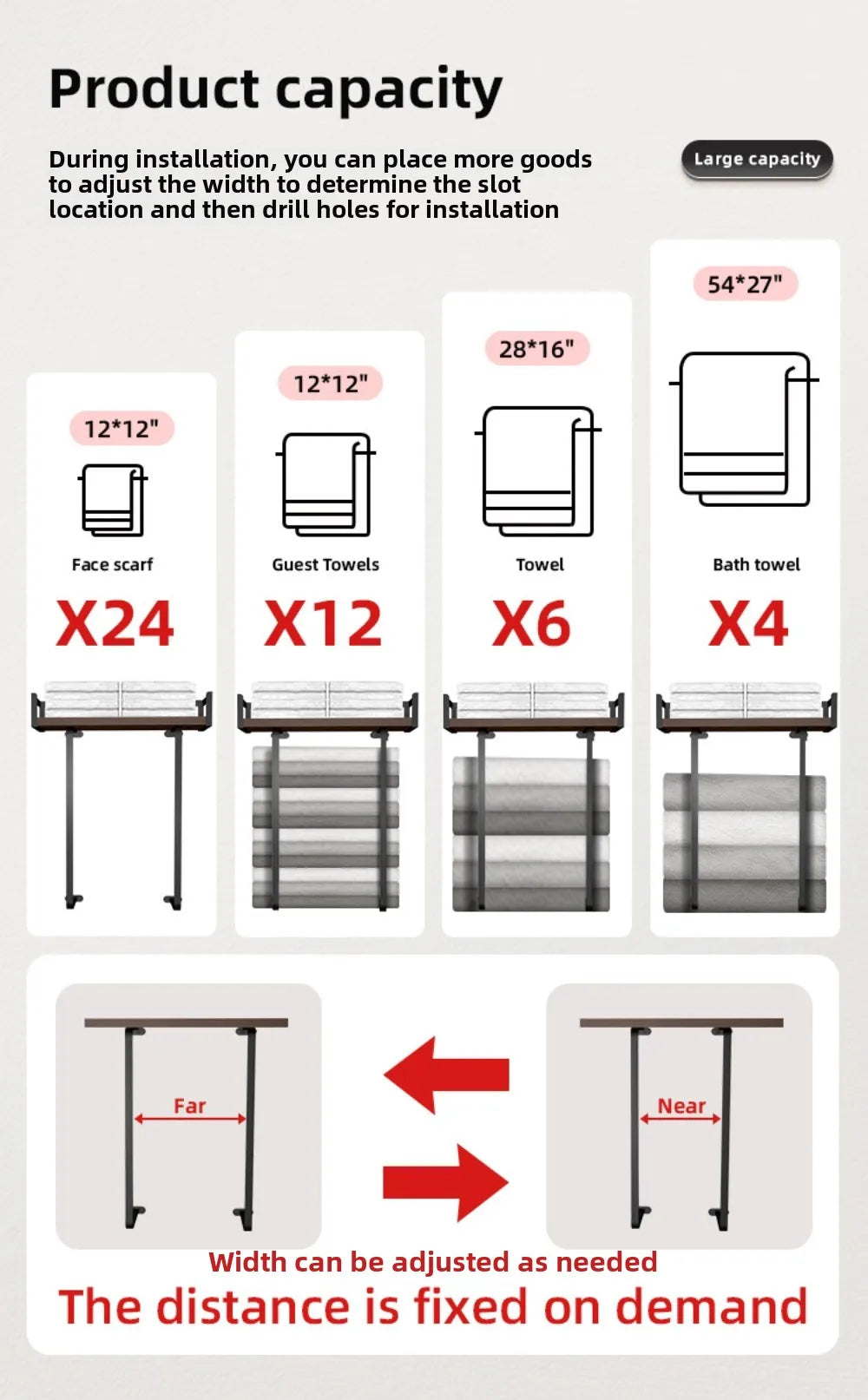 Product capacity

During installation, you can place more goods to adjust the width to determine the slot location and then drill holes for installation

Large capacity

12*12"
Face scarf
X24

12*12"
Guest Towels
X12

28*16"
Towel
X6

54*27"
Bath towel
X4

Far

Near

Width can be adjusted as needed
The distance is fixed on demand