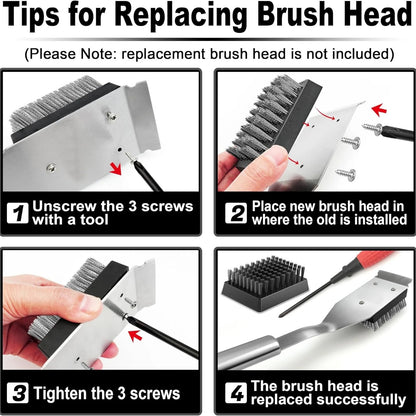 Tips for Replacing Brush Head

(Please Note: replacement brush head is not included)

1 Unscrew the 3 screws with a tool

2 Place new brush head in where the old is installed

3 Tighten the 3 screws

4 The brush head is replaced successfully