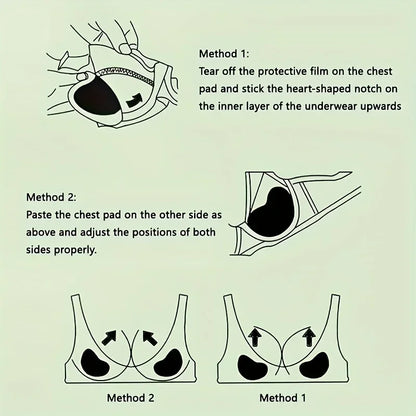 Method 1:
Tear off the protective film on the chest pad and stick the heart-shaped notch on the inner layer of the underwear upwards

Method 2:
Paste the chest pad on the other side as above and adjust the positions of both sides properly.

Method 2

Method 1