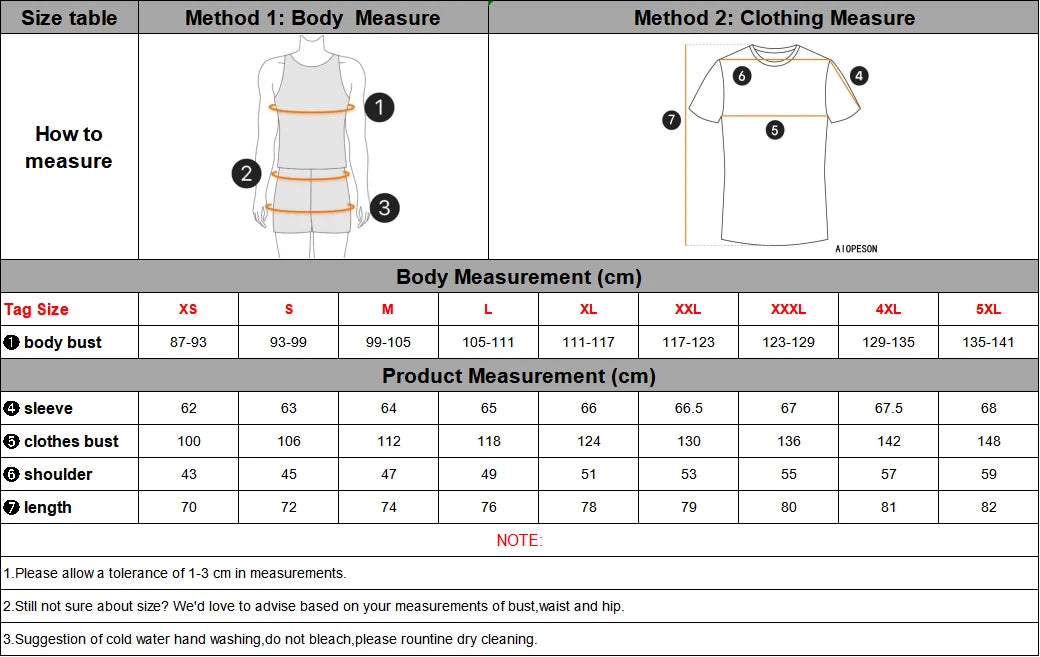 | Size table | Method 1: Body Measure | Method 2: Clothing Measure |
|---|---|---|
| How to measure | 1 2 3 | 6 4 7 5 AIOPESON |

Body Measurement (cm)

| Tag Size | XS | S | M | L | XL | XXL | XXXL | 4XL | 5XL |
|---|---|---|---|---|---|---|---|---|---|
| ❶ body bust | 87-93 | 93-99 | 99-105 | 105-111 | 111-117 | 117-123 | 123-129 | 129-135 | 135-141 |

Product Measurement (cm)

| | | | | | | | | | |
|---|---|---|---|---|---|---|---|---|---|
| ❹ sleeve | 62 | 63 | 64 | 65 | 66 | 66.5 | 67 | 67.5 | 68 |
| ❺ clothes bust | 100 | 106 | 112 | 118 | 124 | 130 | 136 | 142 | 148 |
| ❻ shoulder | 43 | 45 | 47 | 49 | 51 | 53 | 55 | 57 | 59 |
| ❼ length | 70 | 72 | 74 | 76 | 78 | 79 | 80 | 81 | 82 |

NOTE:

1.Please allow a tolerance of 1-3 cm in measurements.

2.Still not sure about size? We'd love to advise based on your measurements of bust,waist and hip.

3.Suggestion of cold water hand washing,do not bleach,please rountine dry cleaning.