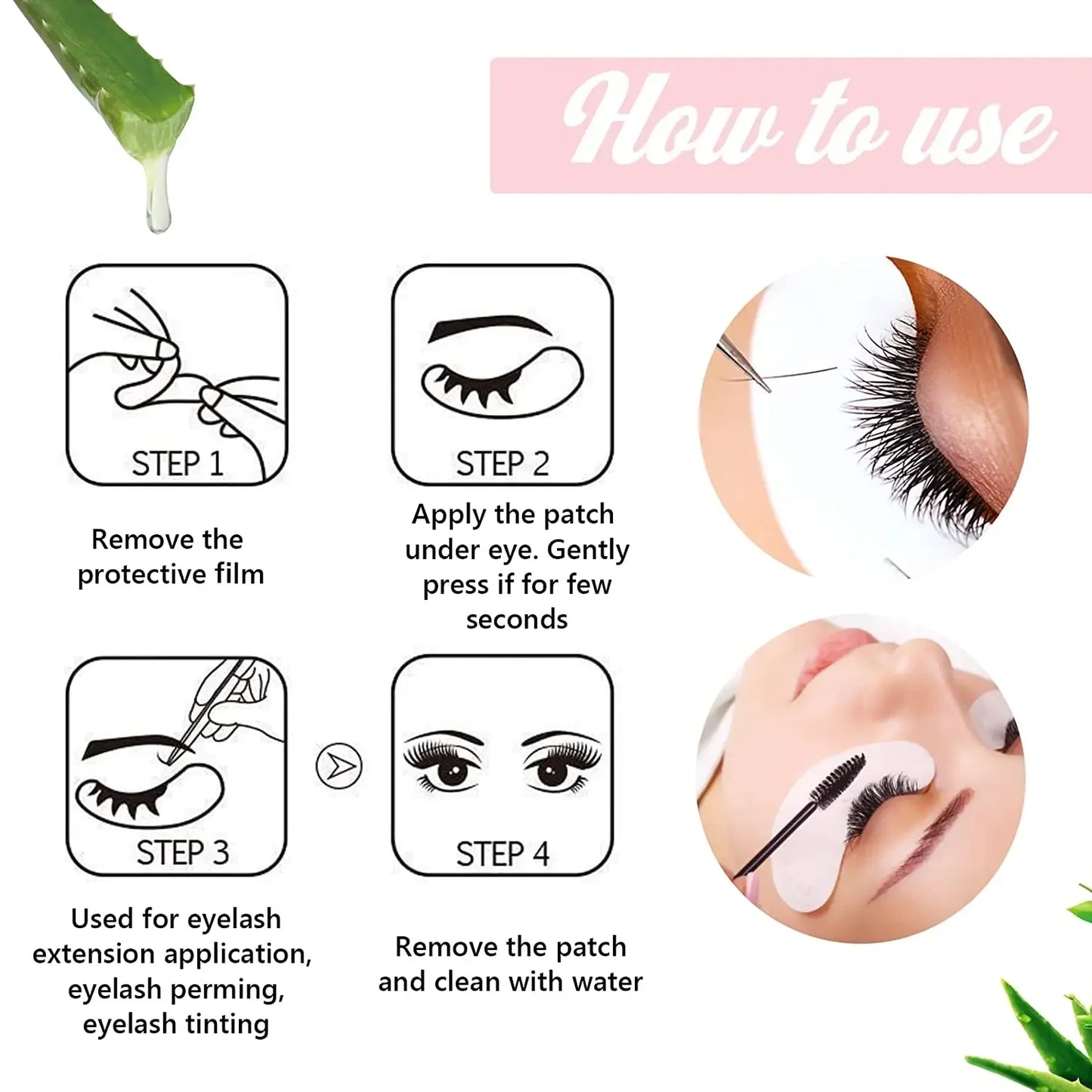 How to use

STEP 1

Remove the protective film

STEP 2

Apply the patch under eye. Gently press if for few seconds

STEP 3

Used for eyelash extension application, eyelash perming, eyelash tinting

STEP 4

Remove the patch and clean with water