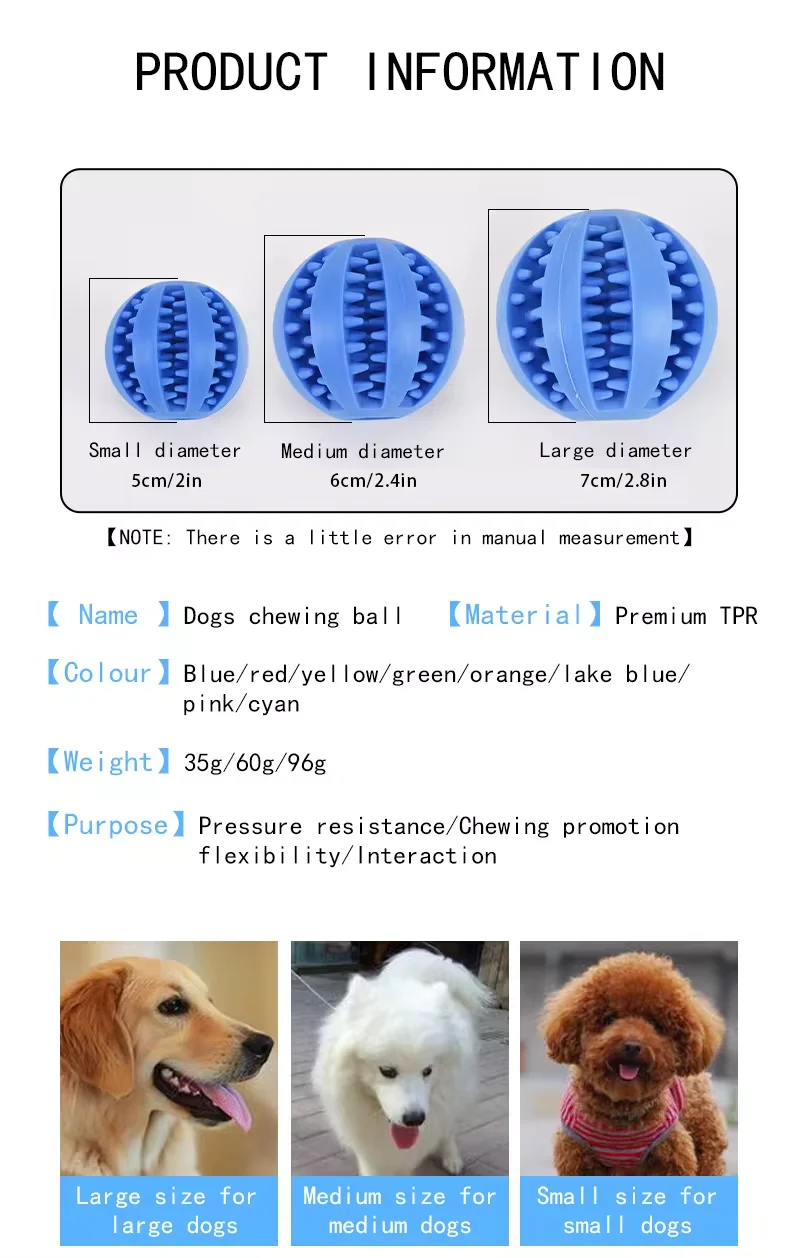 PRODUCT INFORMATION

Small diameter
5cm/2in

Medium diameter
6cm/2.4in

Large diameter
7cm/2.8in

【NOTE: There is a little error in manual measurement】

【 Name 】Dogs chewing ball 【Material】Premium TPR

【Colour】Blue/red/yellow/green/orange/lake blue/pink/cyan

【Weight】35g/60g/96g

【Purpose】Pressure resistance/Chewing promotion flexibility/Interaction

Large size for large dogs

Medium size for medium dogs

Small size for small dogs