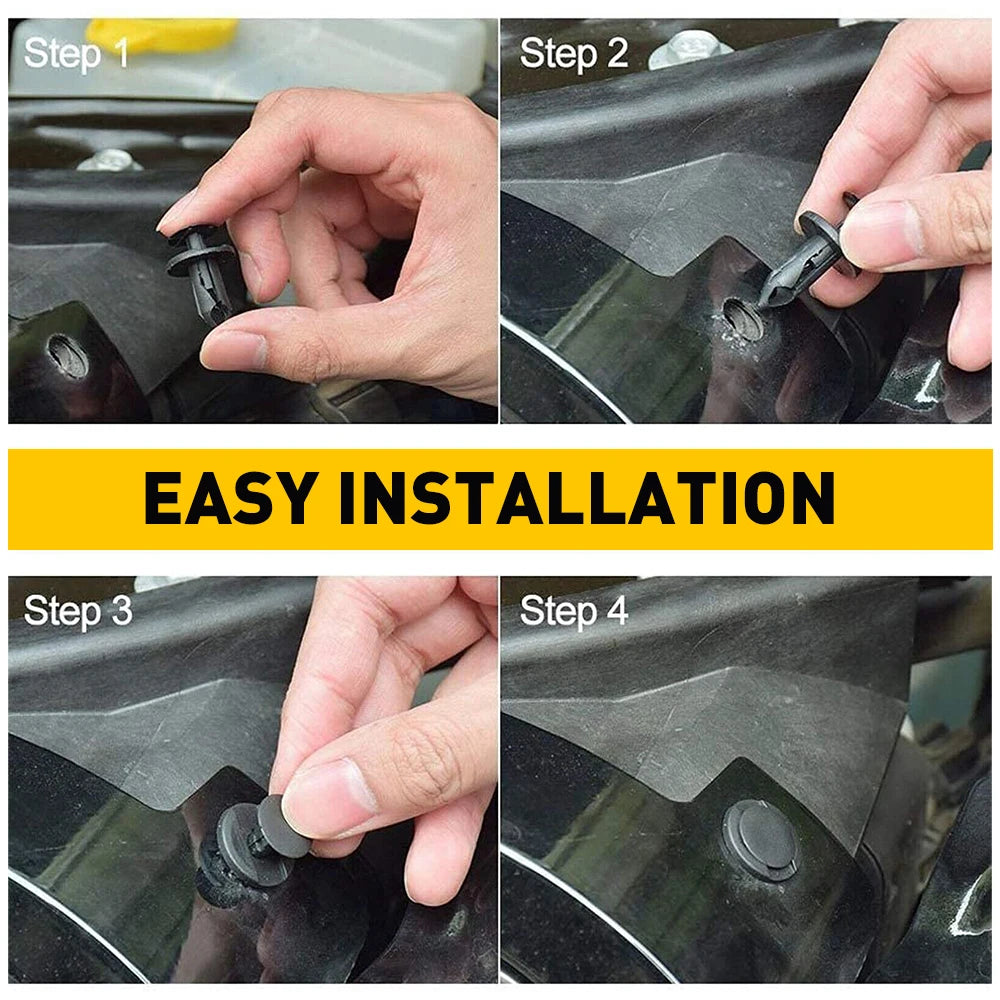 Step 1

Step 2

EASY INSTALLATION

Step 3

Step 4